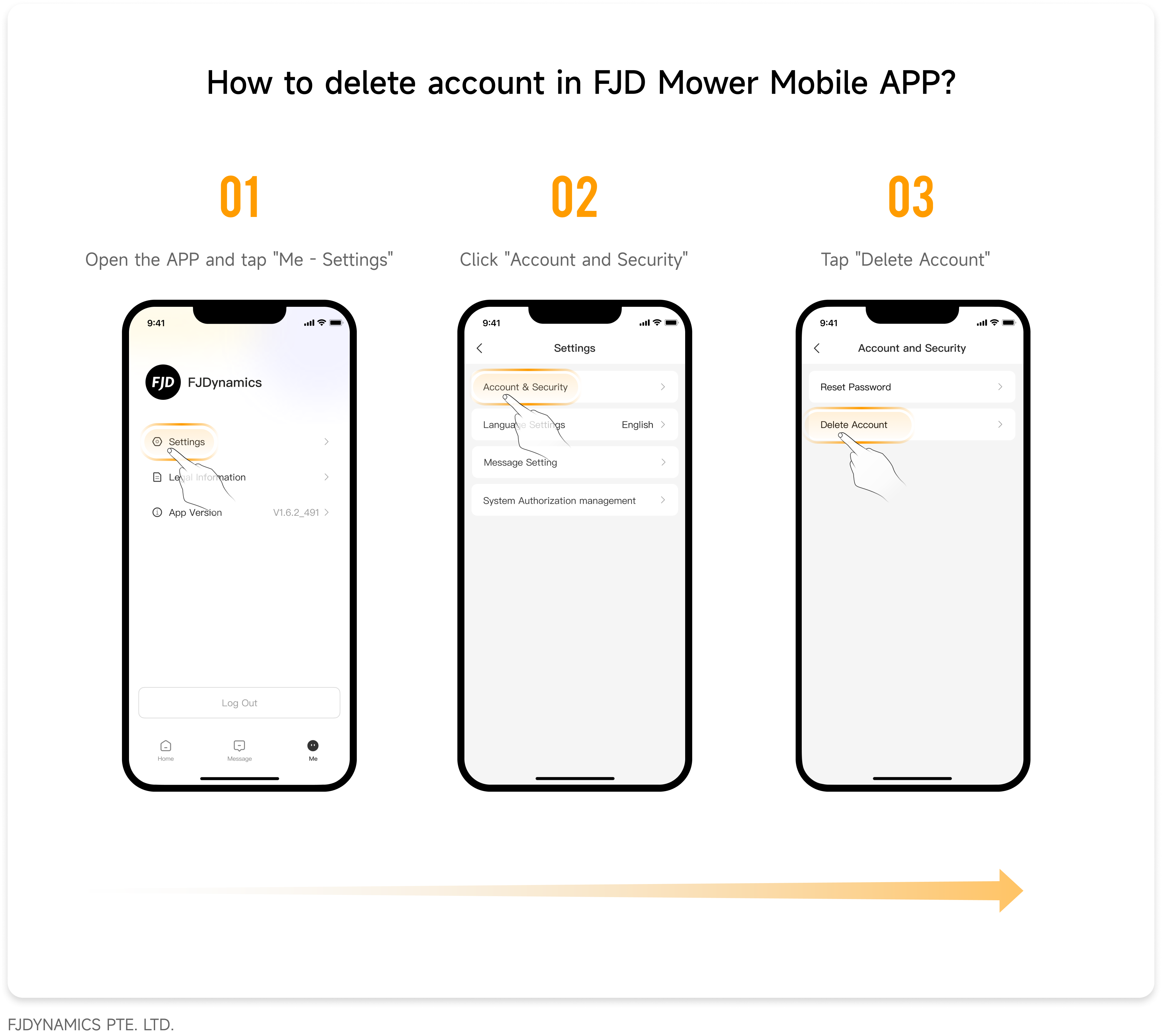 How to delete account in FJD Mower Mobile APP?

01

Open the APP and tap "Me - Settings"

9:41

FJD FJDynamics

Settings

Legal Information

App Version V1.6.2_491

Log Out

Home Message Me

02

Click "Account and Security"

9:41

Settings

Account & Security

Language Settings English

Message Setting

System Authorization management

03

Tap "Delete Account"

9:41

Account and Security

Reset Password

Delete Account

FJDYNAMICS PTE. LTD.